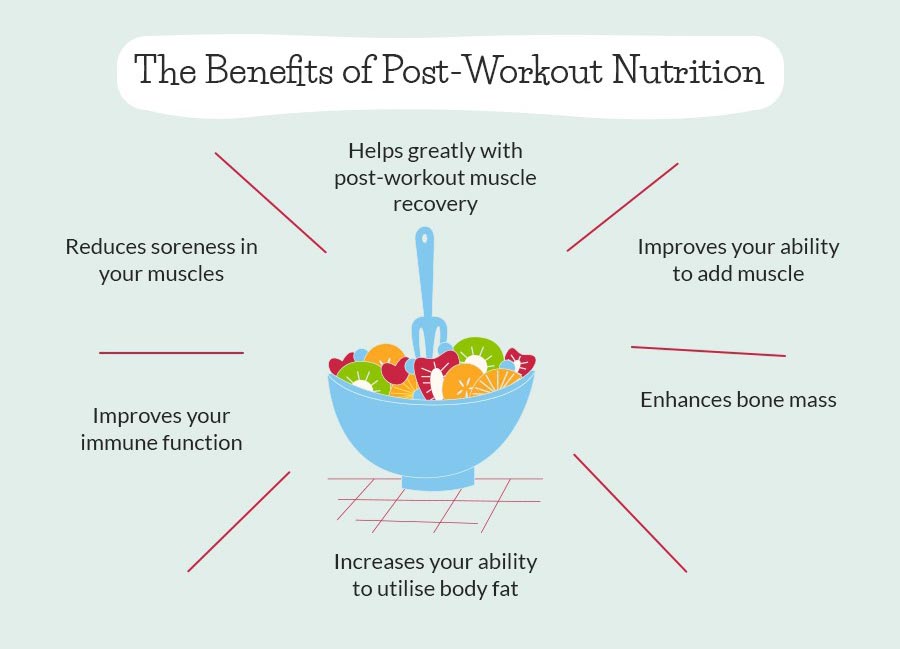 The Benefits of Post-Workout Nutrition

Helps greatly with post-workout muscle recovery

Reduces soreness in your muscles

Improves your ability to add muscle

Improves your immune function

Enhances bone mass

Increases your ability to utilise body fat